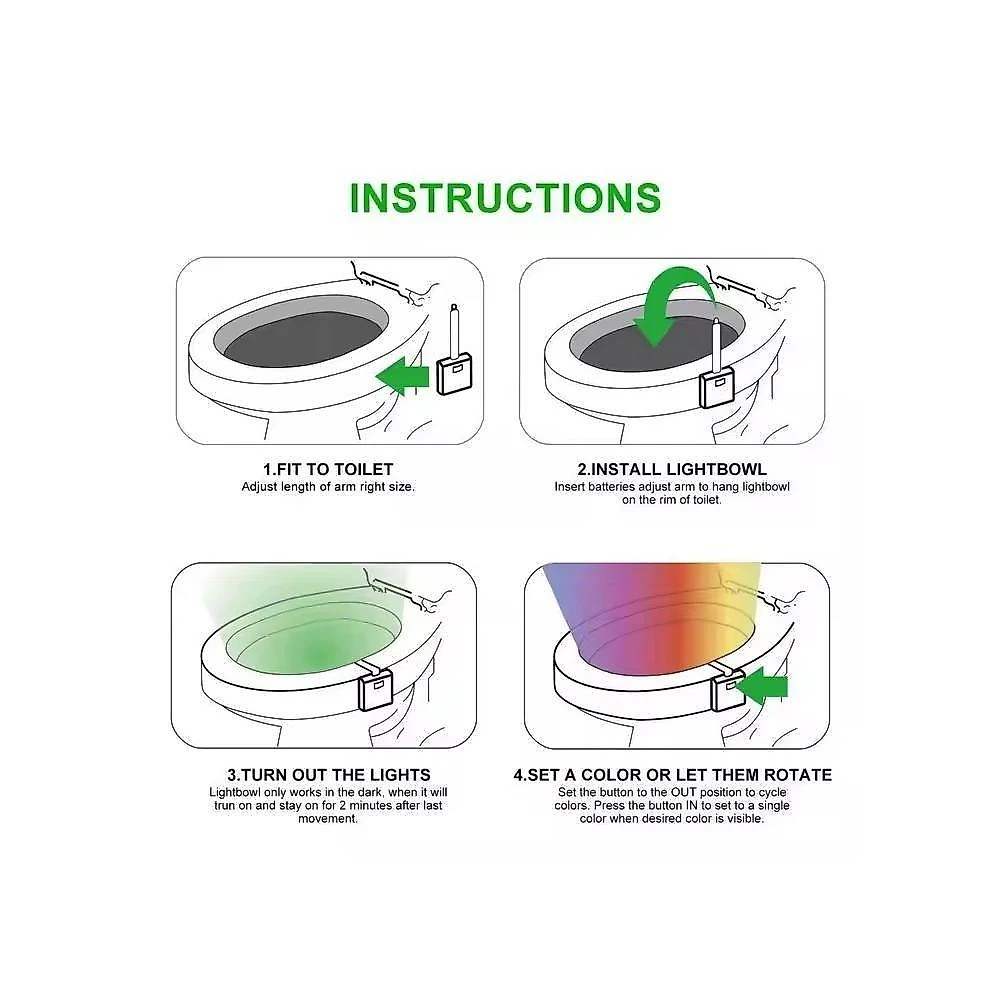 INSTRUCTIONS

1.FIT TO TOILET
Adjust length of arm right size.

2.INSTALL LIGHTBOWL
Insert batteries adjust arm to hang lightbowl on the rim of toilet.

3.TURN OUT THE LIGHTS
Lightbowl only works in the dark, when it will trun on and stay on for 2 minutes after last movement.

4.SET A COLOR OR LET THEM ROTATE
Set the button to the OUT position to cycle colors. Press the button IN to set to a single color when desired color is visible.