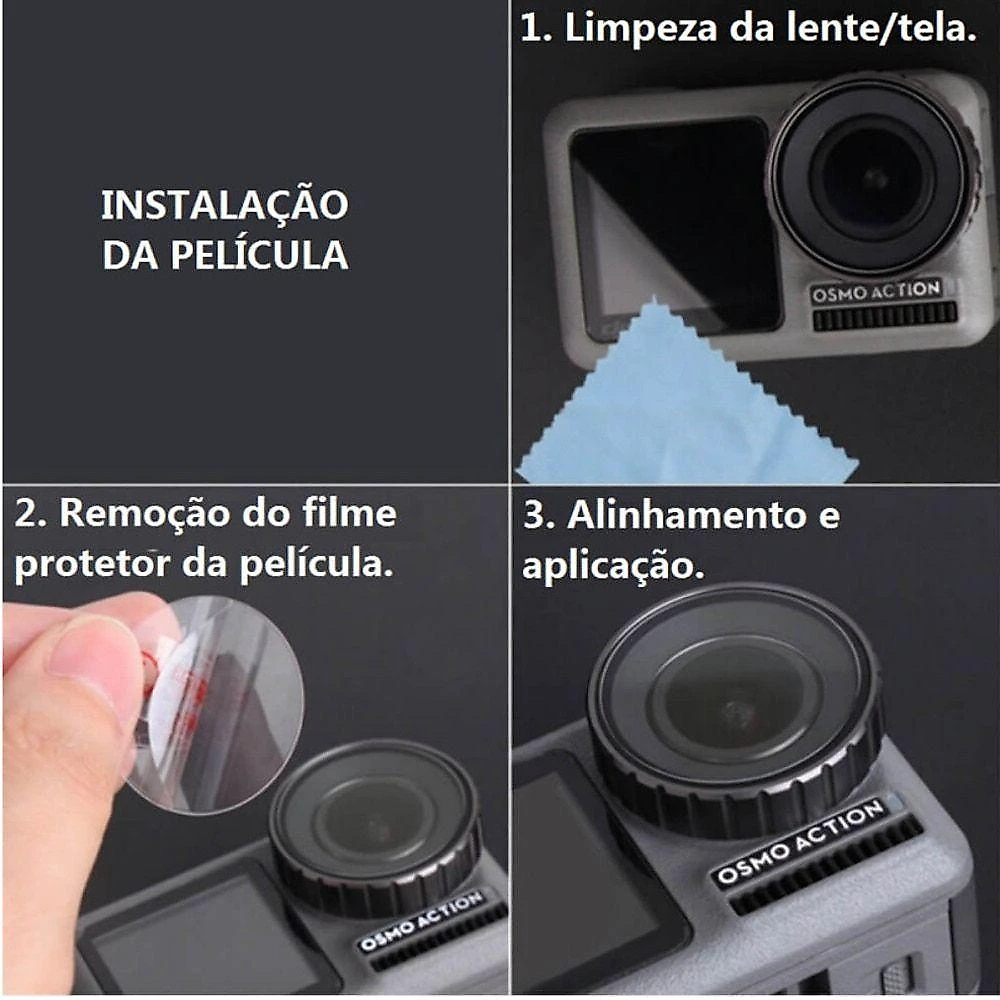 INSTALAÇÃO DA PELÍCULA

1. Limpeza da lente/tela.

OSMO ACTION

2. Remoção do filme protetor da película.

OSMO ACTION

3. Alinhamento e aplicação.

OSMO ACTION