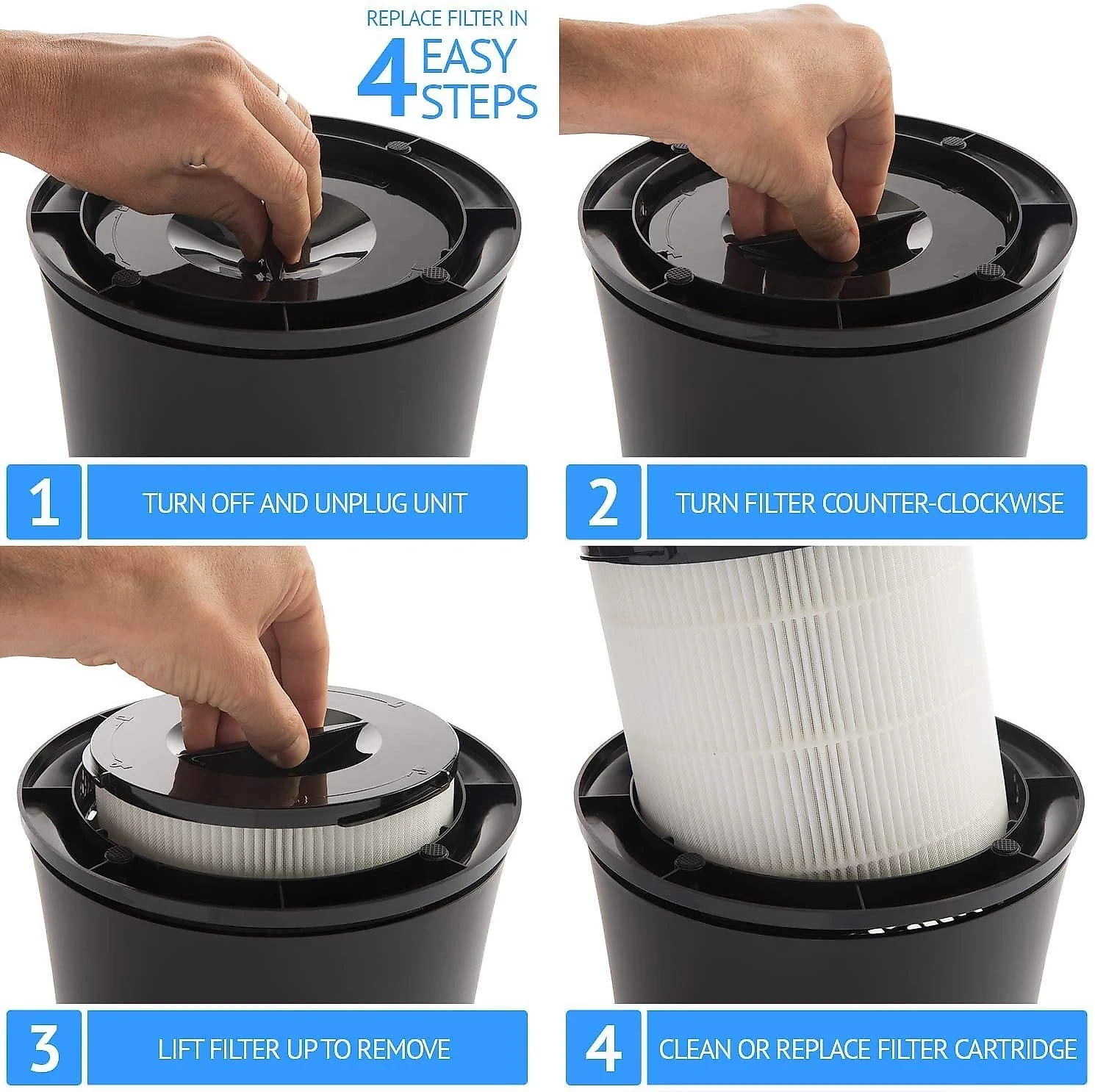 REPLACE FILTER IN 4 EASY STEPS

1 TURN OFF AND UNPLUG UNIT

2 TURN FILTER COUNTER-CLOCKWISE

3 LIFT FILTER UP TO REMOVE

4 CLEAN OR REPLACE FILTER CARTRIDGE