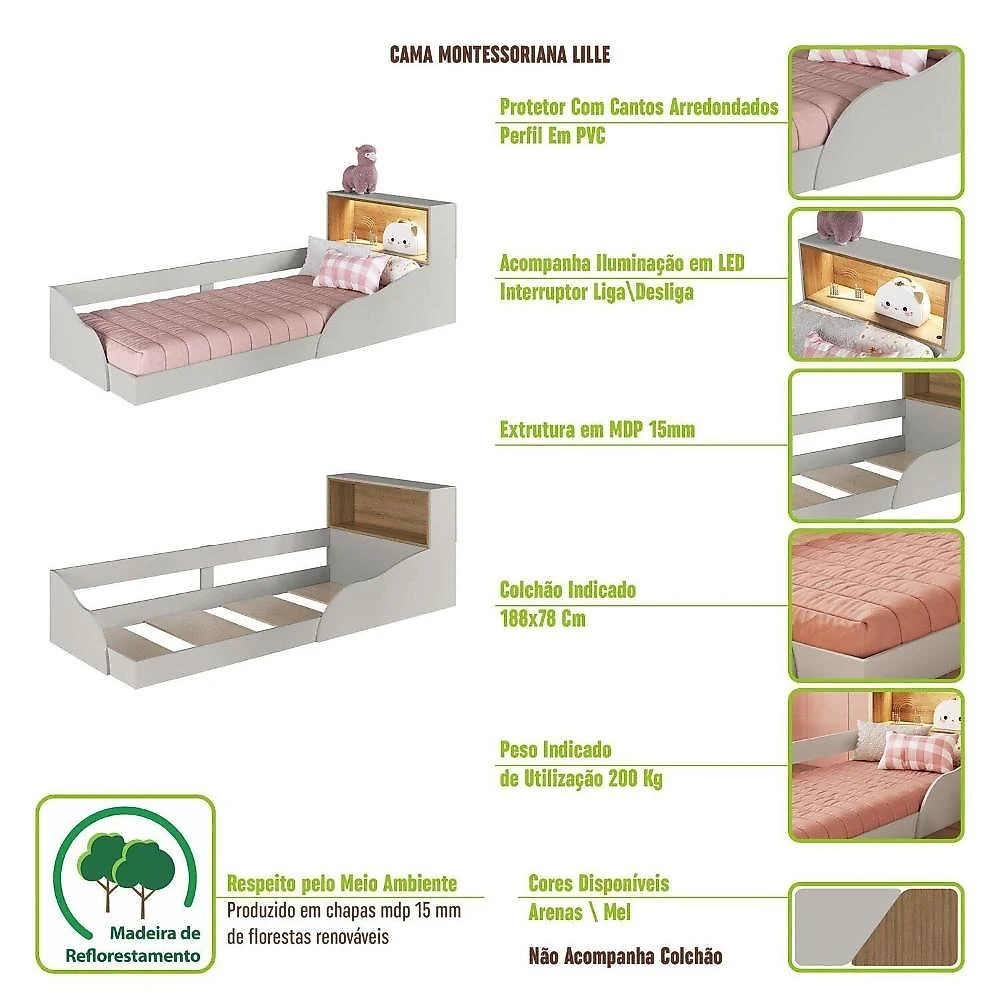 CAMA MONTESSORIANA LILLE

Protetor Com Cantos Arredondados
Perfil Em PVC

Acompanha Iluminação em LED
Interruptor Liga\Desliga

Extrutura em MDP 15mm

Colchão Indicado
188x78 Cm

Peso Indicado
de Utilização 200 Kg

Madeira de Reflorestamento

Respeito pelo Meio Ambiente
Produzido em chapas mdp 15 mm de florestas renováveis

Cores Disponíveis
Arenas \ Mel

Não Acompanha Colchão