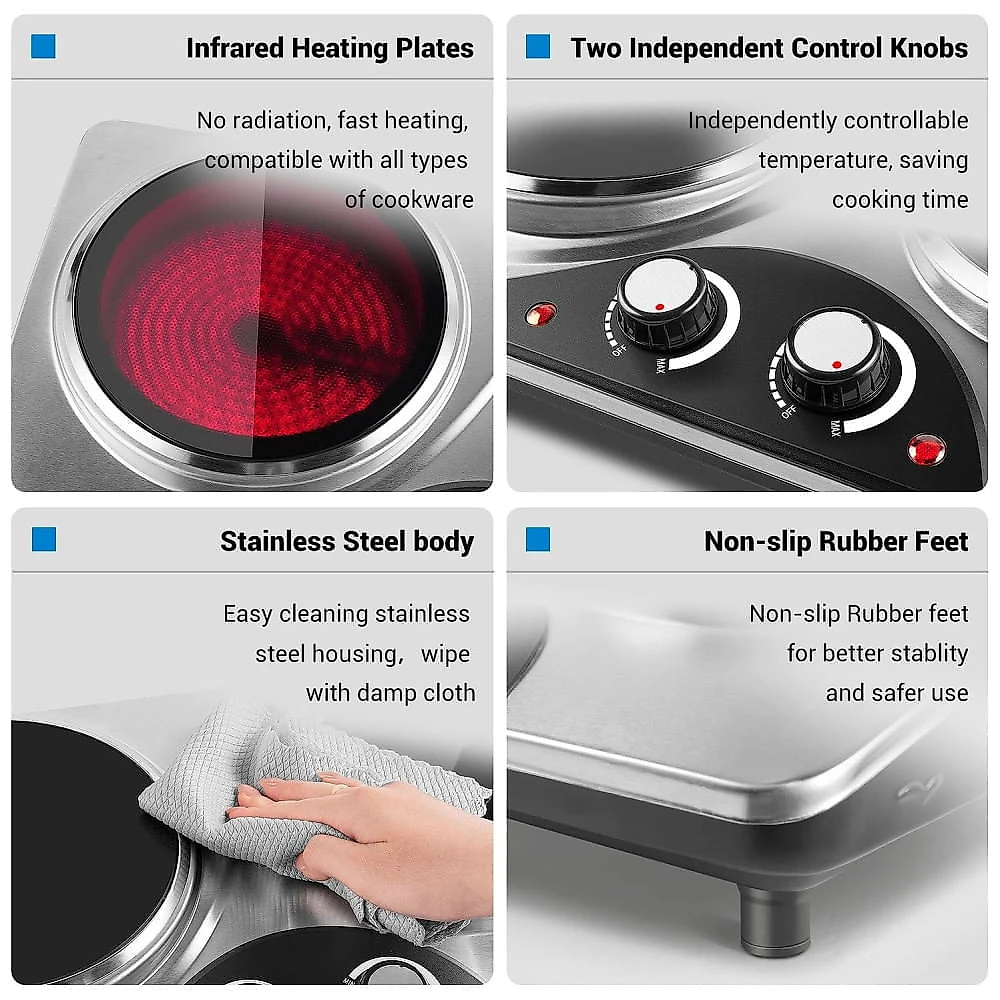 Infrared Heating Plates

No radiation, fast heating, compatible with all types of cookware

Two Independent Control Knobs

Independently controllable temperature, saving cooking time

OFF
MAX
OFF
MAX

Stainless Steel body

Easy cleaning stainless steel housing, wipe with damp cloth

Non-slip Rubber Feet

Non-slip Rubber feet for better stablity and safer use