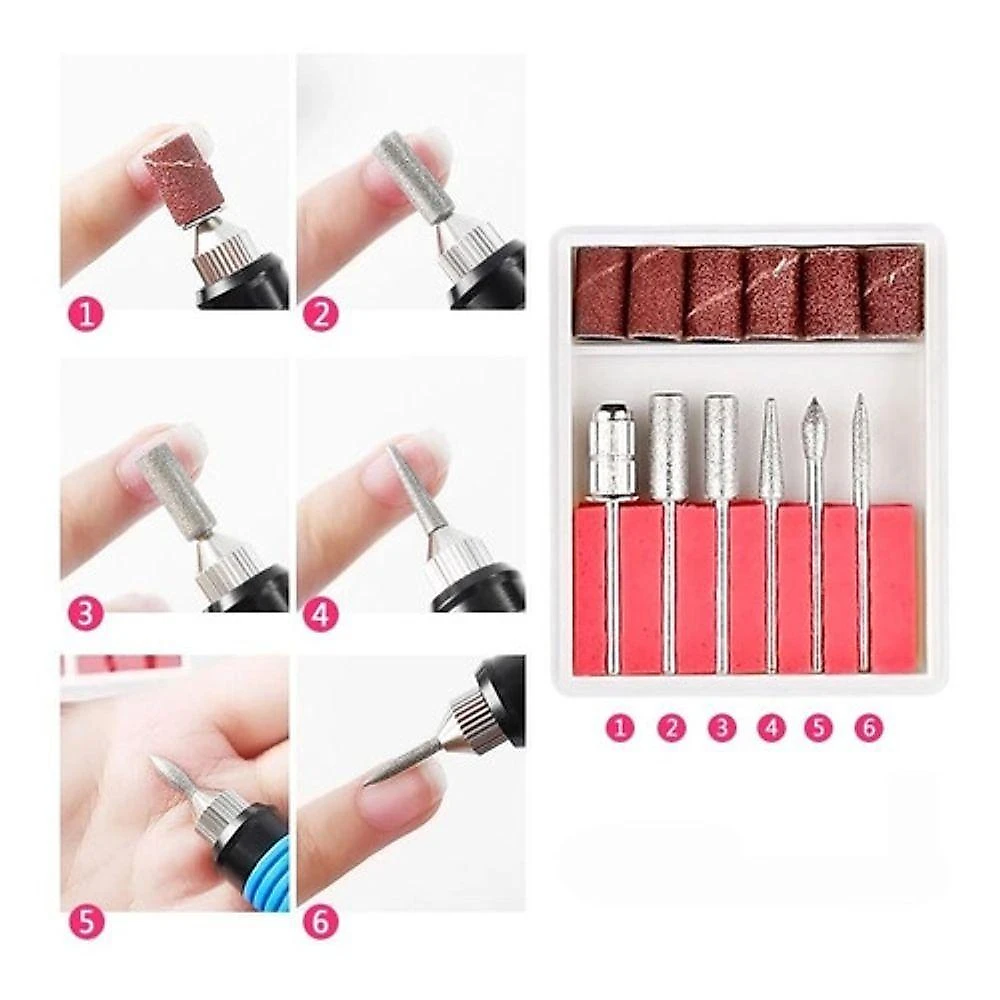 1
2
3
4
5
6

1 2 3 4 5 6